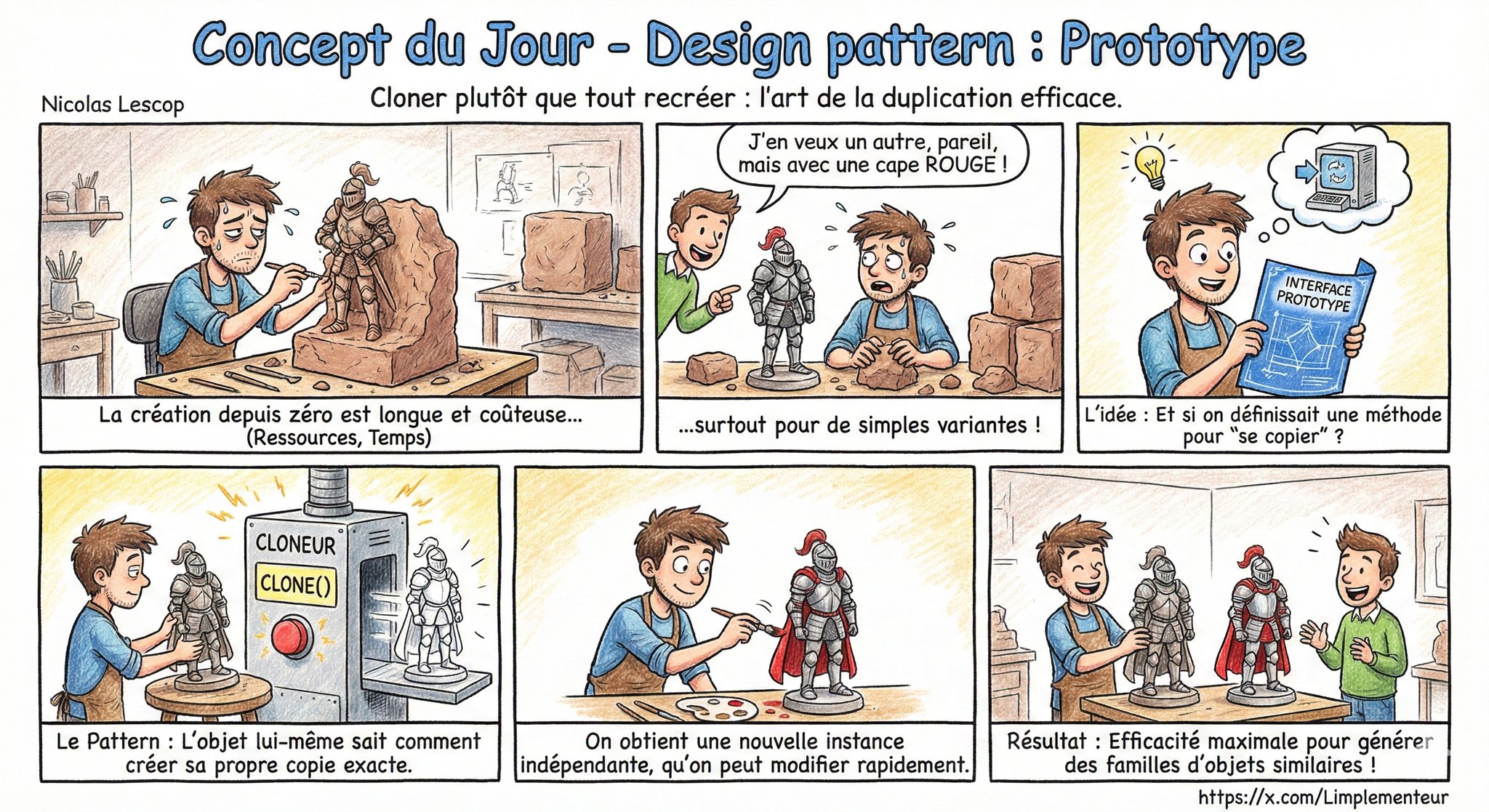 Concept du Jour - Design pattern : Prototype

Nicolas Lescop

Cloner plutôt que tout recréer : l'art de la duplication efficace.

La création depuis zéro est longue et coûteuse... (Ressources, Temps)

J'en veux un autre, pareil, mais avec une cape ROUGE !

...surtout pour de simples variantes !

INTERFACE PROTOTYPE

L'idée : Et si on définissait une méthode pour "se copier" ?

CLONEUR

CLONE()

Le Pattern : L'objet lui-même sait comment créer sa propre copie exacte.

On obtient une nouvelle instance indépendante, qu'on peut modifier rapidement.

Résultat : Efficacité maximale pour générer des familles d'objets similaires !

https://x.com/Limplementeur